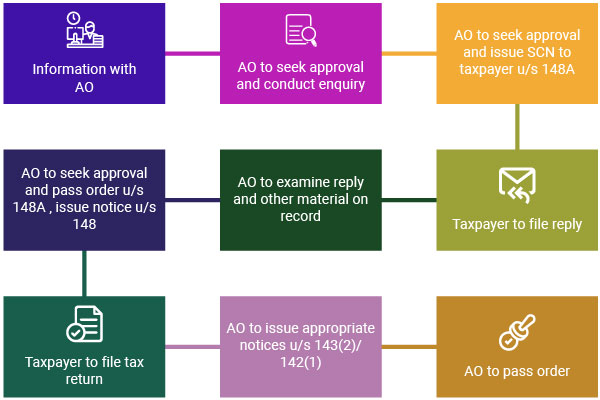 Information with AO

AO to seek approval and conduct enquiry

AO to seek approval and issue SCN to taxpayer u/s 148A

Taxpayer to file reply

AO to examine reply and other material on record

AO to seek approval and pass order u/s 148A , issue notice u/s 148

Taxpayer to file tax return

AO to issue appropriate notices u/s 143(2)/ 142(1)

AO to pass order